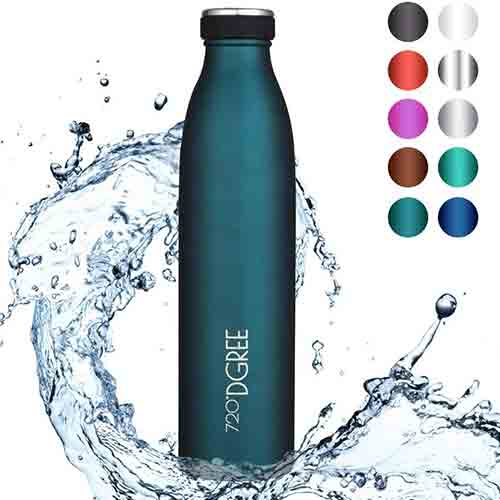 720°DGREE